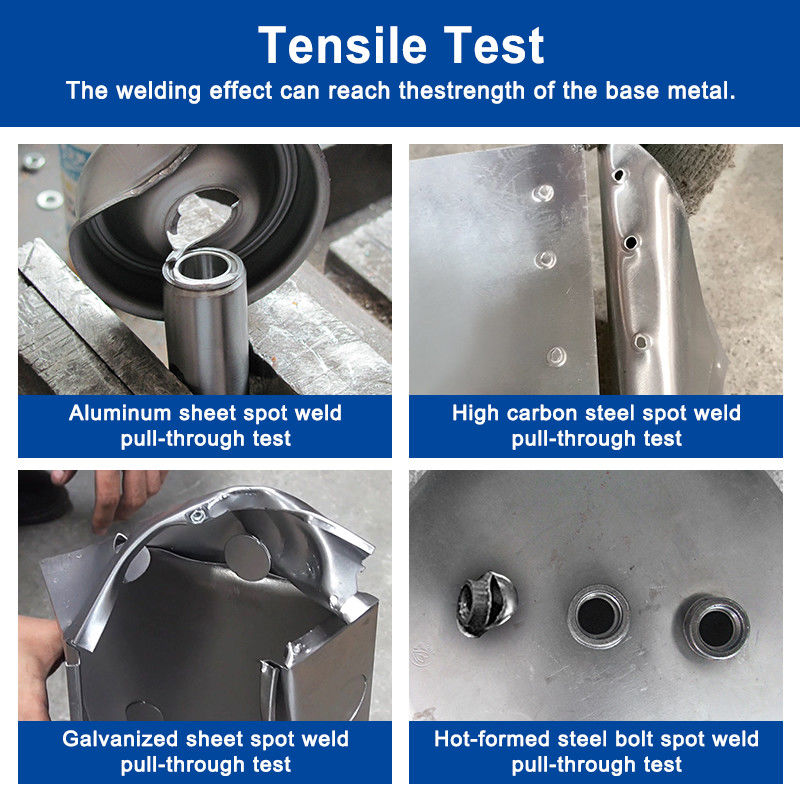 Tensile Test
The welding effect can reach thestrength of the base metal.

Aluminum sheet spot weld pull-through test

High carbon steel spot weld pull-through test

Galvanized sheet spot weld pull-through test

Hot-formed steel bolt spot weld pull-through test